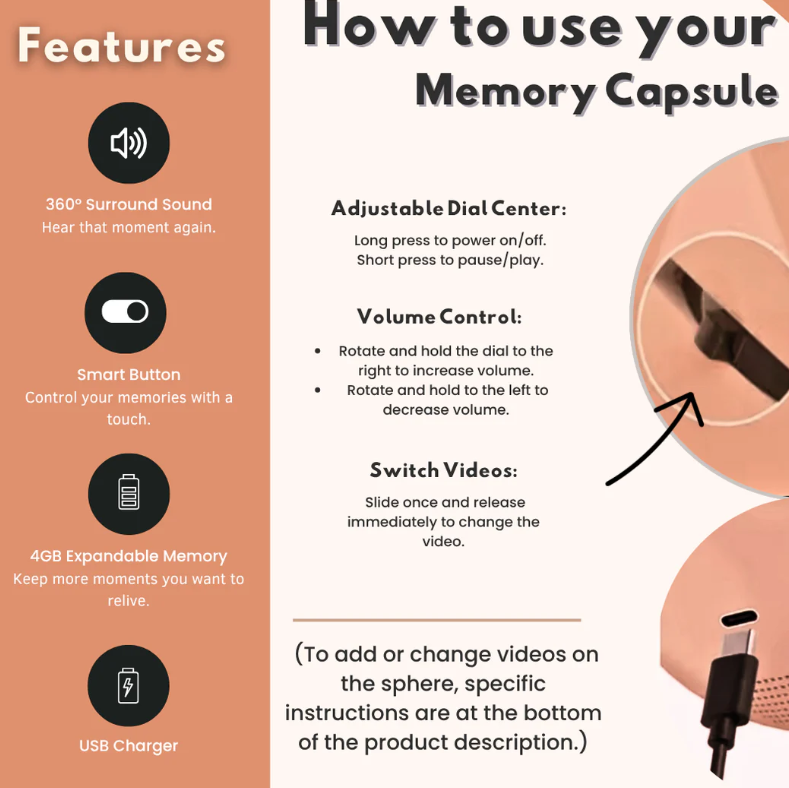 Features

360° Surround Sound
Hear that moment again.

Smart Button
Control your memories with a touch.

4GB Expandable Memory
Keep more moments you want to relive.

USB Charger

How to use your
Memory Capsule

Adjustable Dial Center:
Long press to power on/off.
Short press to pause/play.

Volume Control:
• Rotate and hold the dial to the right to increase volume.
• Rotate and hold to the left to decrease volume.

Switch Videos:
Slide once and release immediately to change the video.

(To add or change videos on the sphere, specific instructions are at the bottom of the product description.)